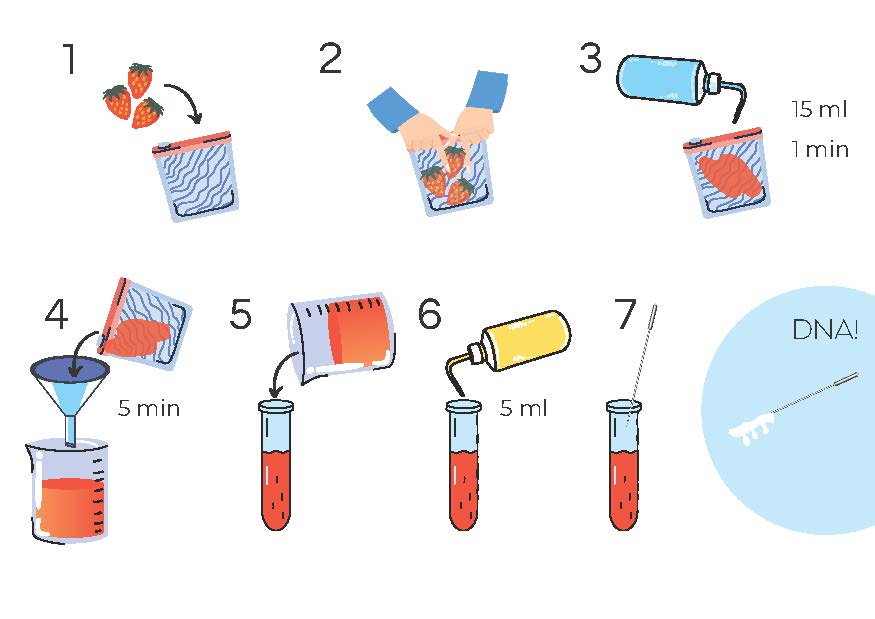 1

2

3

15 ml
1 min

4

5 min

5

6

5 ml

7

DNA!